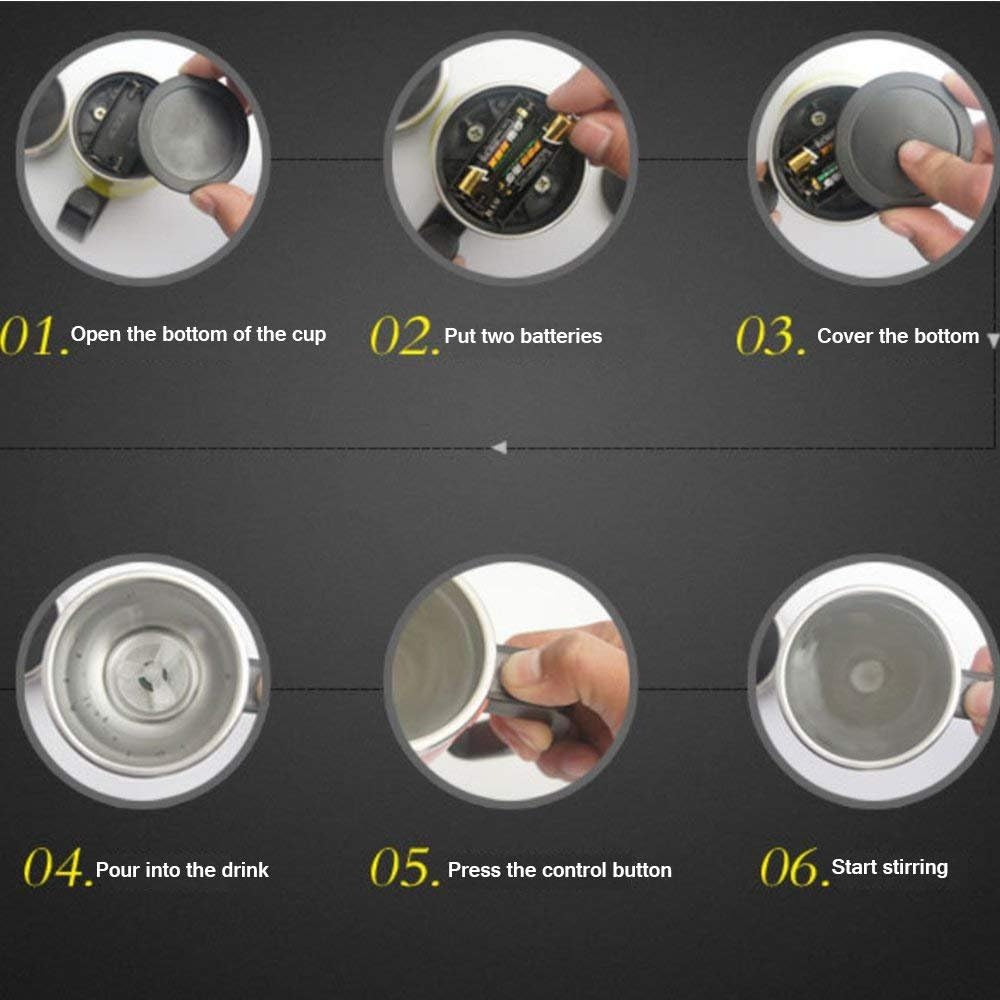 01. Open the bottom of the cup

02. Put two batteries

03. Cover the bottom

04. Pour into the drink

05. Press the control button

06. Start stirring