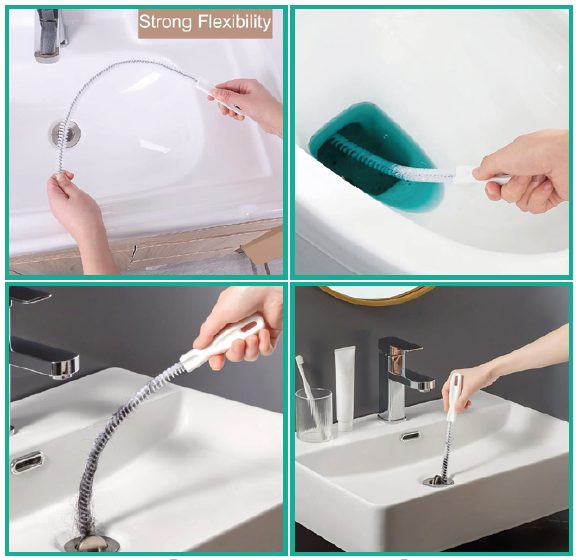 Strong Flexibility